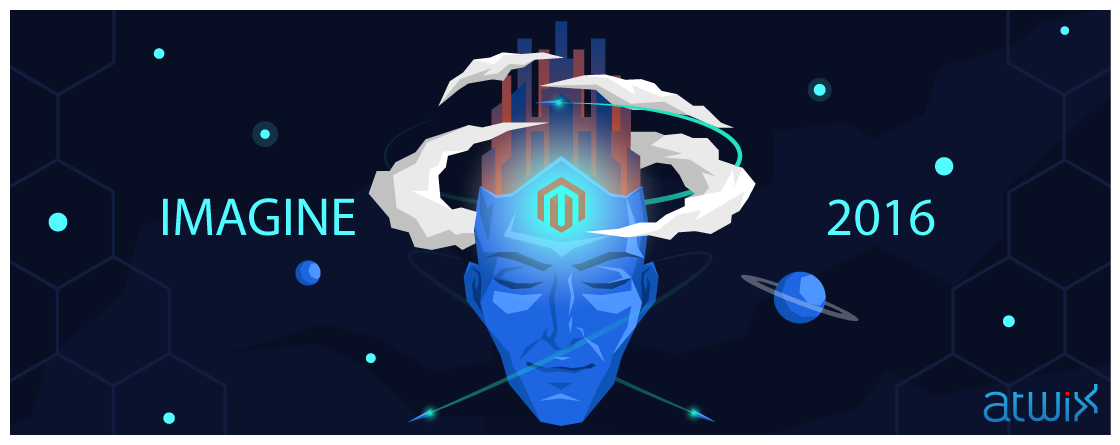 IMAGINE 2016

atwix